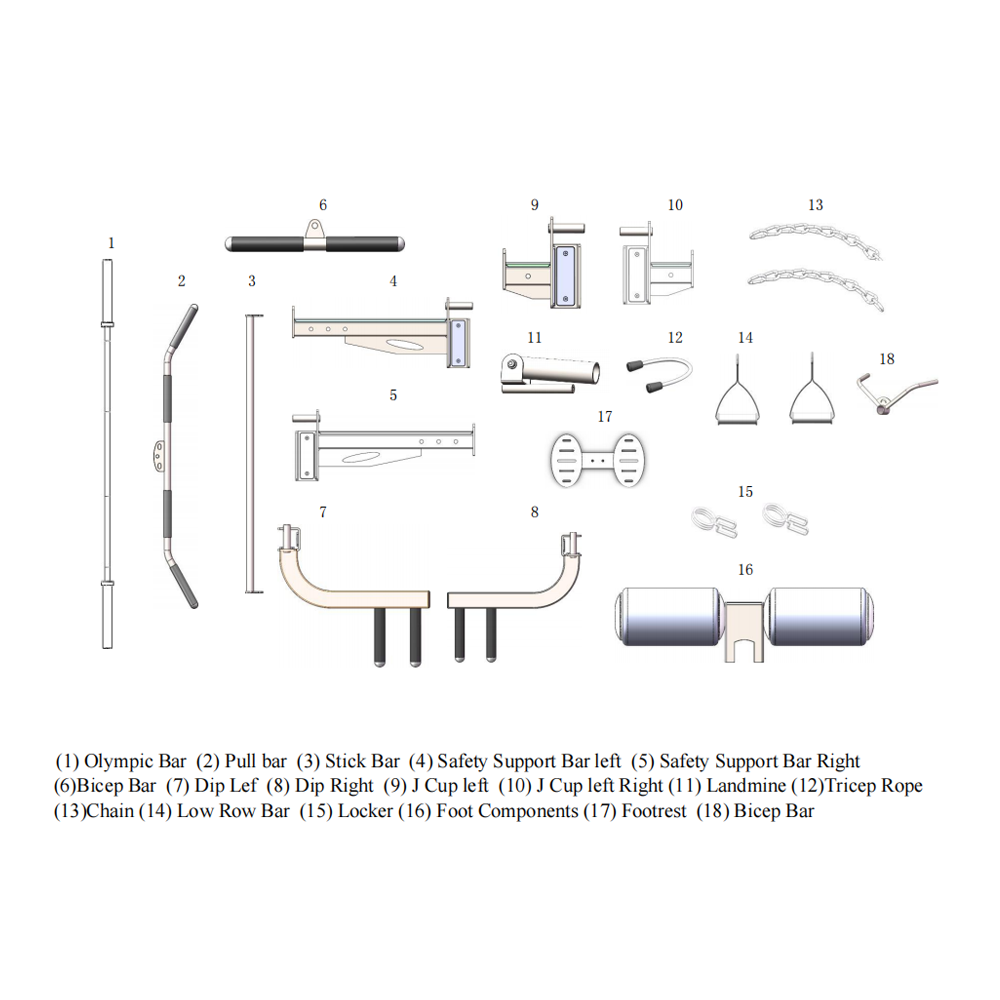 6
9
10
13
1
2
3
4
11
12
14
18
5
17
15
7
8
16

(1) Olympic Bar (2) Pull bar (3) Stick Bar (4) Safety Support Bar left (5) Safety Support Bar Right (6)Bicep Bar (7) Dip Lef (8) Dip Right (9) J Cup left (10) J Cup left Right (11) Landmine (12)Tricep Rope (13)Chain (14) Low Row Bar (15) Locker (16) Foot Components (17) Footrest (18) Bicep Bar